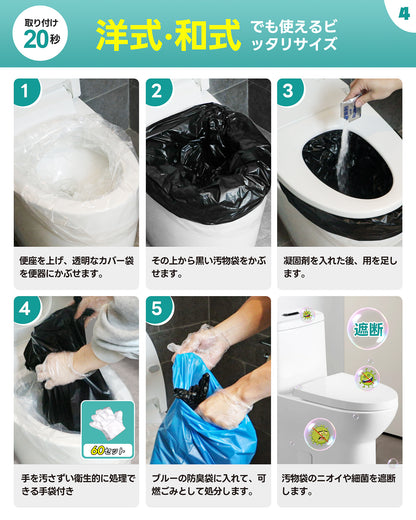 取り付け
20秒

洋式・和式 でも使えるピッタリサイズ

4

1
便座を上げ、透明なカバー袋を便器にかぶせます。

2
その上から黒い汚物袋をかぶせます。

3
凝固剤を入れた後、用を足します。

4
60セット
手を汚さずい衛生的に処理できる手袋付き

5
ブルーの防臭袋に入れて、可燃ごみとして処分します。

遮断
汚物袋のニオイや細菌を遮断します。